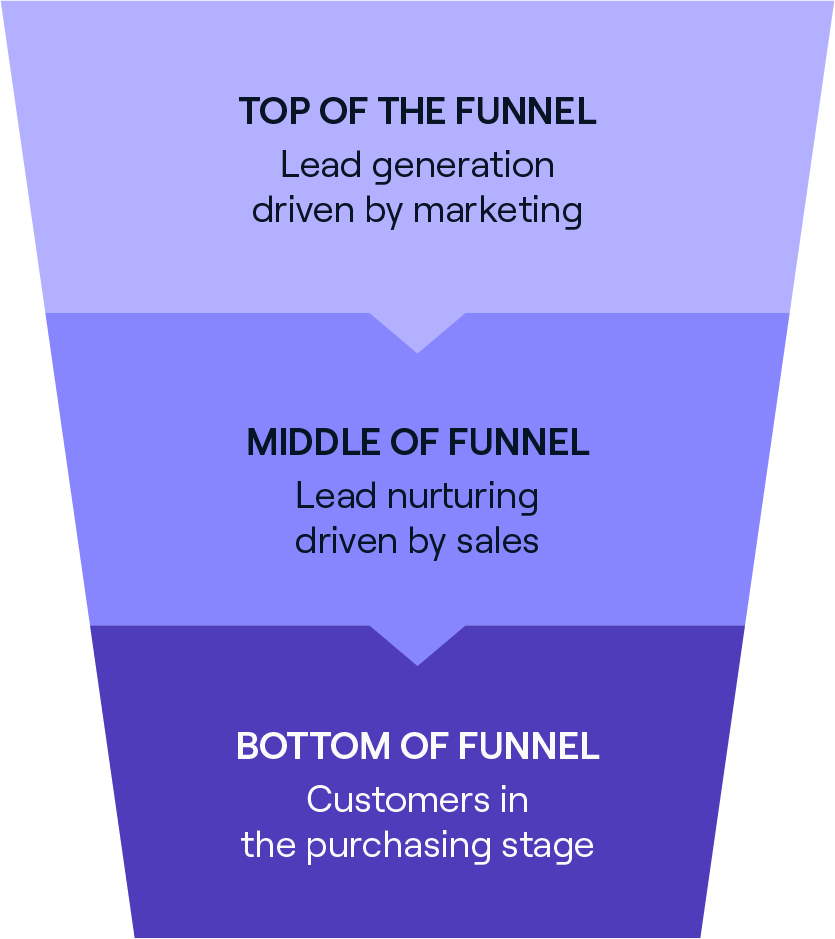 TOP OF THE FUNNEL
Lead generation driven by marketing

MIDDLE OF FUNNEL
Lead nurturing driven by sales

BOTTOM OF FUNNEL
Customers in the purchasing stage