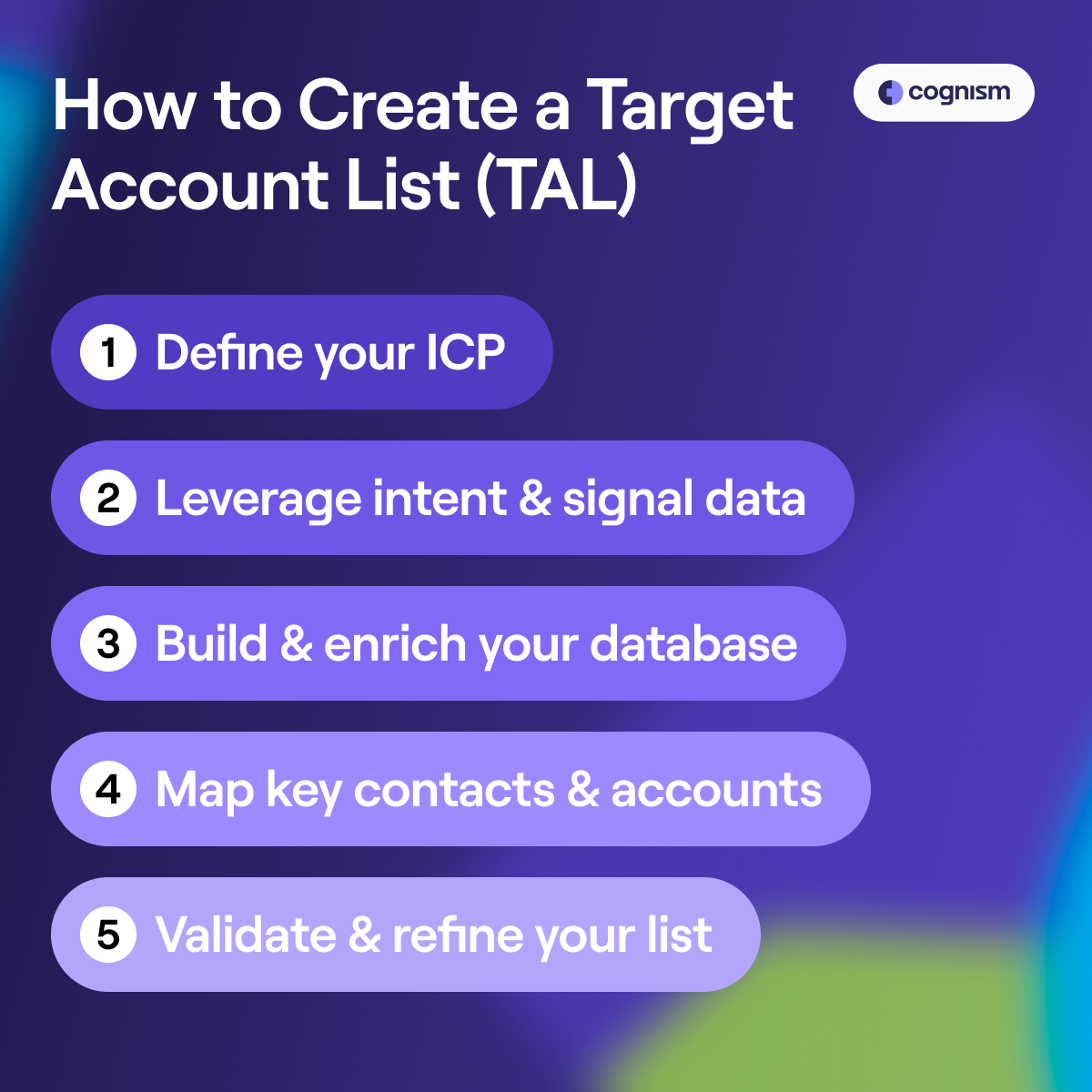 How to Create a Target Account List (TAL)

cognism

1 Define your ICP

2 Leverage intent & signal data

3 Build & enrich your database

4 Map key contacts & accounts

5 Validate & refine your list