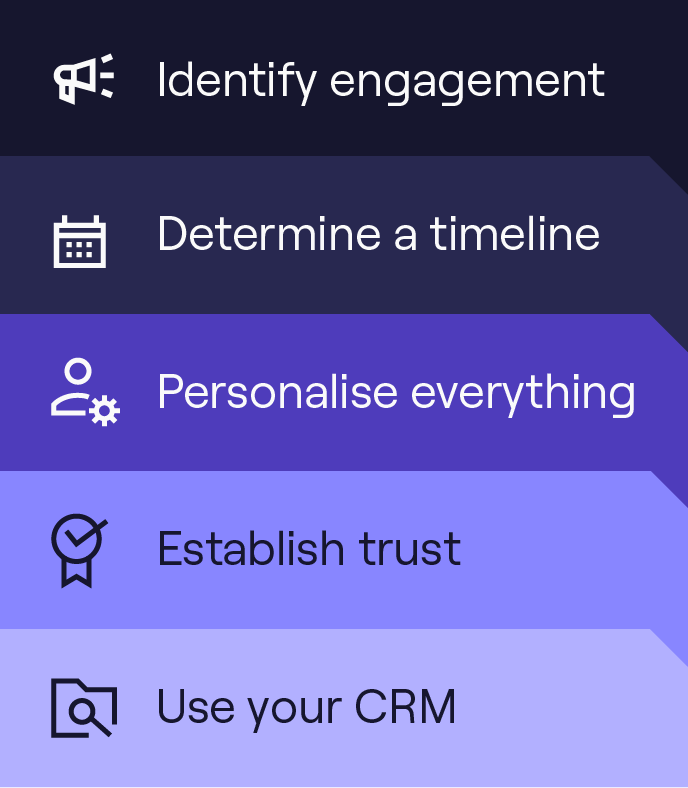 Identify engagement

Determine a timeline

Personalise everything

Establish trust

Use your CRM