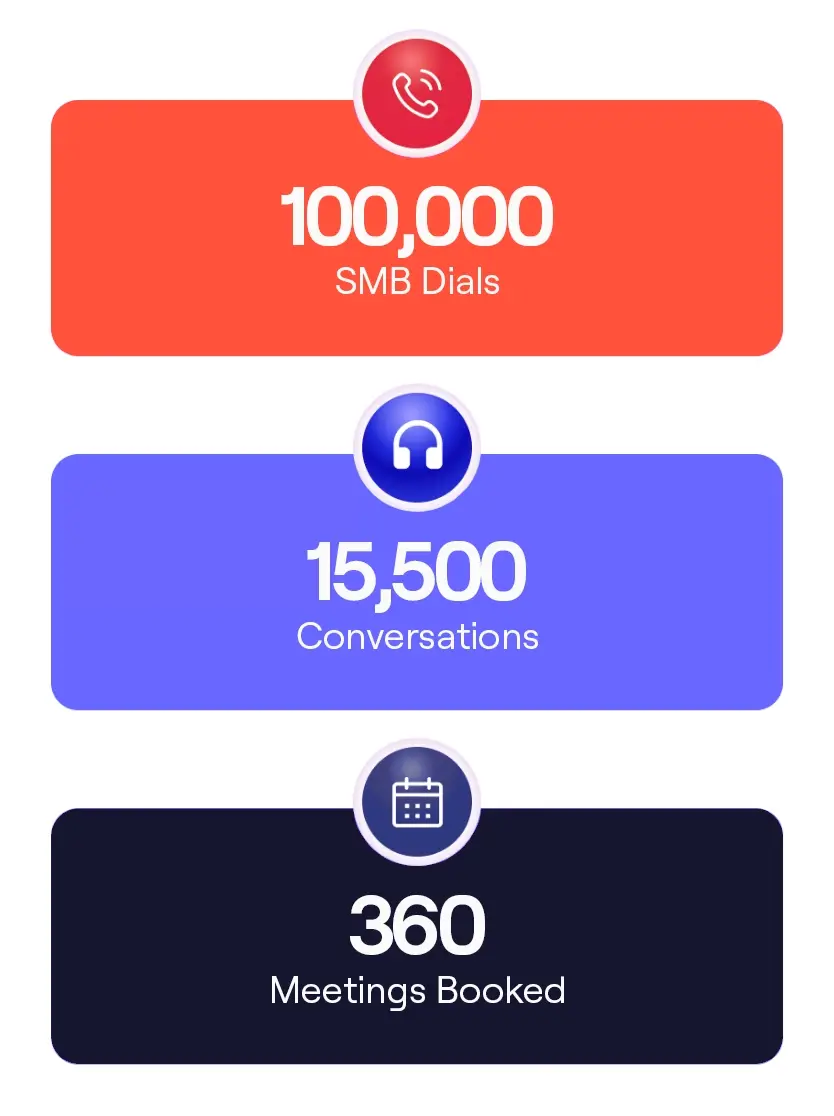 100,000
SMB Dials

15,500
Conversations

360
Meetings Booked