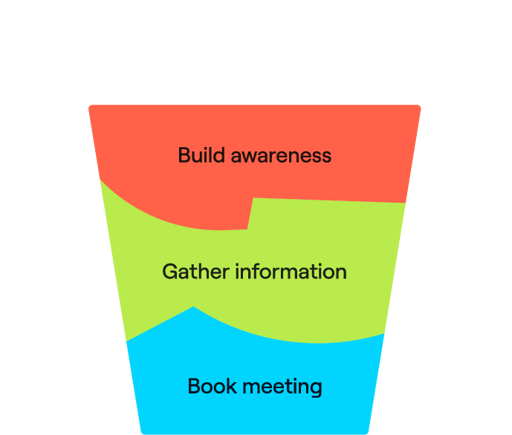 Build awareness

Gather information

Book meeting