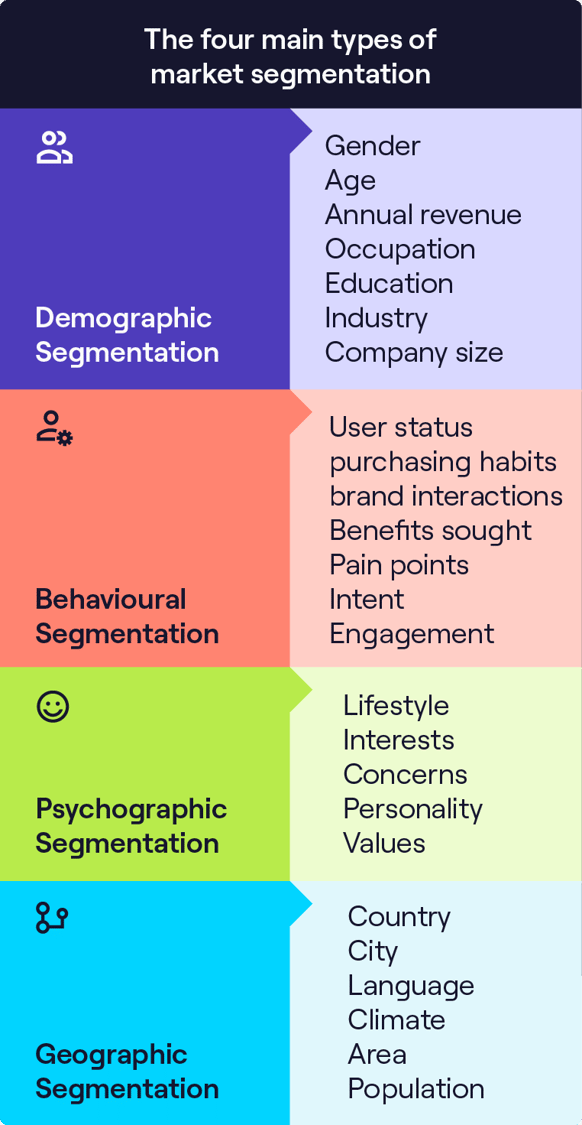 The four main types of market segmentation

Demographic Segmentation

Gender
Age
Annual revenue
Occupation
Education
Industry
Company size

Behavioural Segmentation

User status
purchasing habits
brand interactions
Benefits sought
Pain points
Intent
Engagement

Psychographic Segmentation

Lifestyle
Interests
Concerns
Personality
Values

Geographic Segmentation

Country
City
Language
Climate
Area
Population