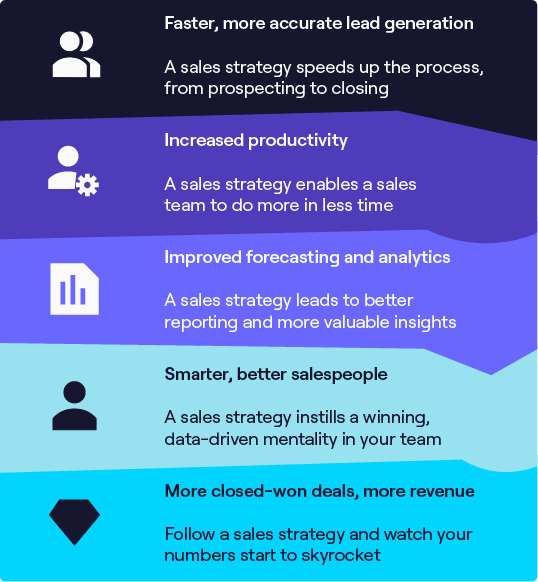 Faster, more accurate lead generation

A sales strategy speeds up the process, from prospecting to closing

Increased productivity

A sales strategy enables a sales team to do more in less time

Improved forecasting and analytics

A sales strategy leads to better reporting and more valuable insights

Smarter, better salespeople

A sales strategy instills a winning, data-driven mentality in your team

More closed-won deals, more revenue

Follow a sales strategy and watch your numbers start to skyrocket