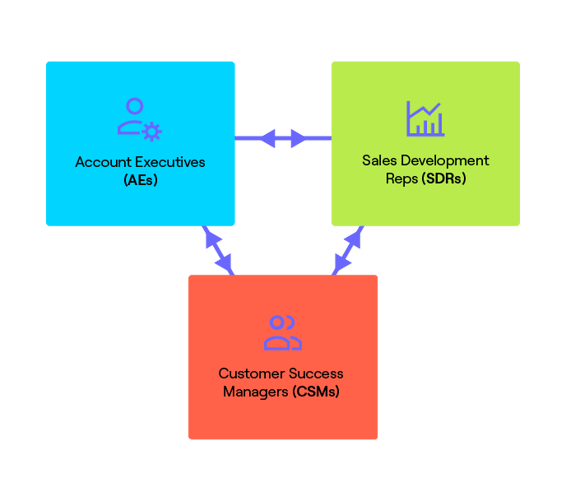 Account Executives (AEs)

Sales Development Reps (SDRs)

Customer Success Managers (CSMs)