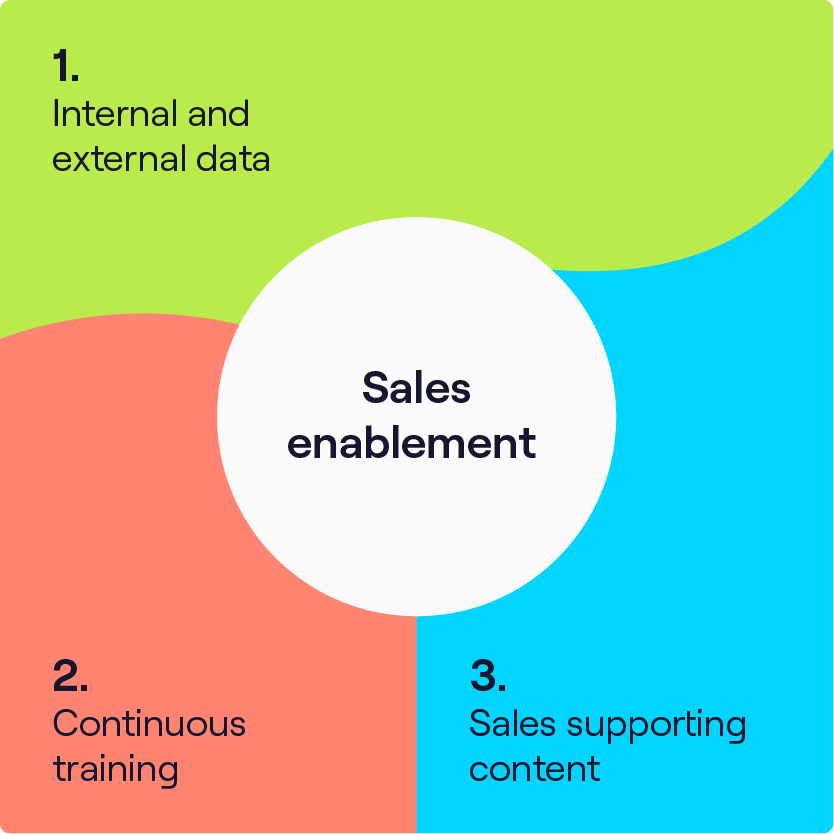 1.
Internal and external data

Sales enablement

2.
Continuous training

3.
Sales supporting content