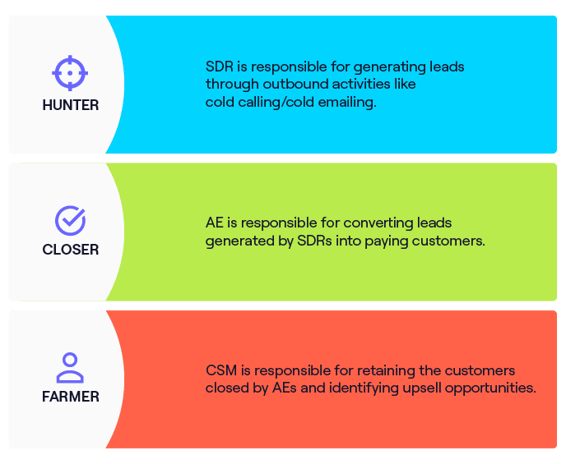 HUNTER

SDR is responsible for generating leads through outbound activities like cold calling/cold emailing.

CLOSER

AE is responsible for converting leads generated by SDRs into paying customers.

FARMER

CSM is responsible for retaining the customers closed by AEs and identifying upsell opportunities.