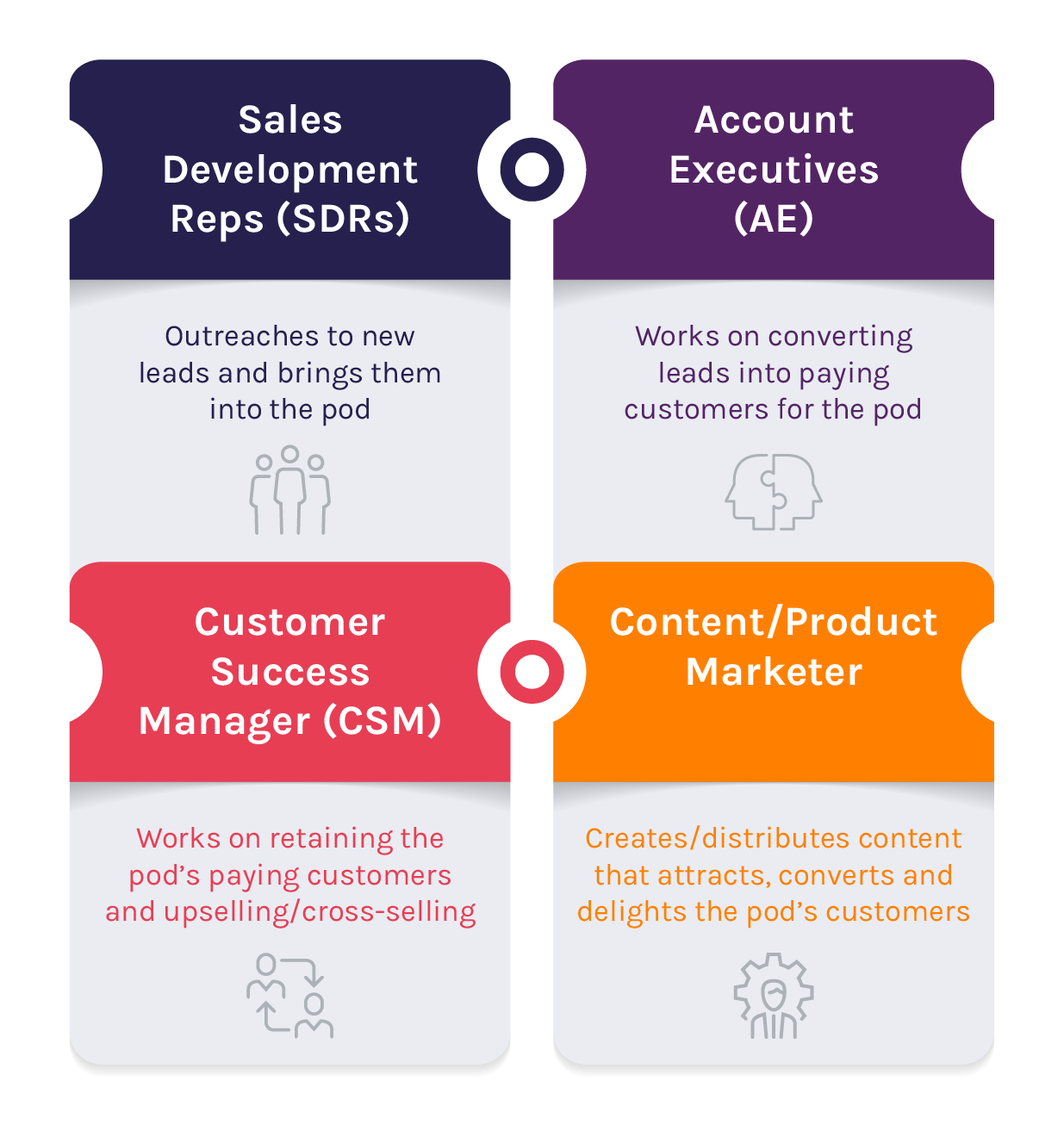 Sales Development Reps (SDRs)

Outreaches to new leads and brings them into the pod

Account Executives (AE)

Works on converting leads into paying customers for the pod

Customer Success Manager (CSM)

Works on retaining the pod's paying customers and upselling/cross-selling

Content/Product Marketer

Creates/distributes content that attracts, converts and delights the pod's customers