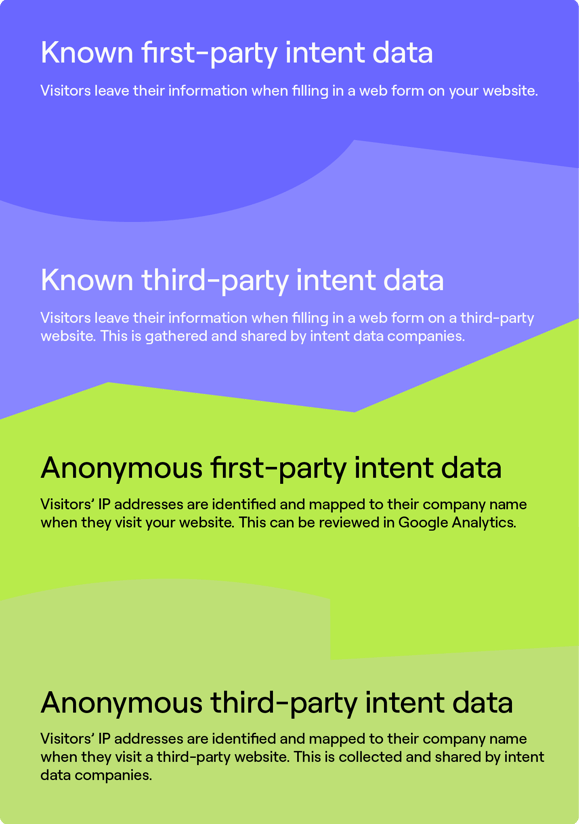 Known first-party intent data

Visitors leave their information when filling in a web form on your website.

Known third-party intent data

Visitors leave their information when filling in a web form on a third-party website. This is gathered and shared by intent data companies.

Anonymous first-party intent data

Visitors' IP addresses are identified and mapped to their company name when they visit your website. This can be reviewed in Google Analytics.

Anonymous third-party intent data

Visitors' IP addresses are identified and mapped to their company name when they visit a third-party website. This is collected and shared by intent data companies.