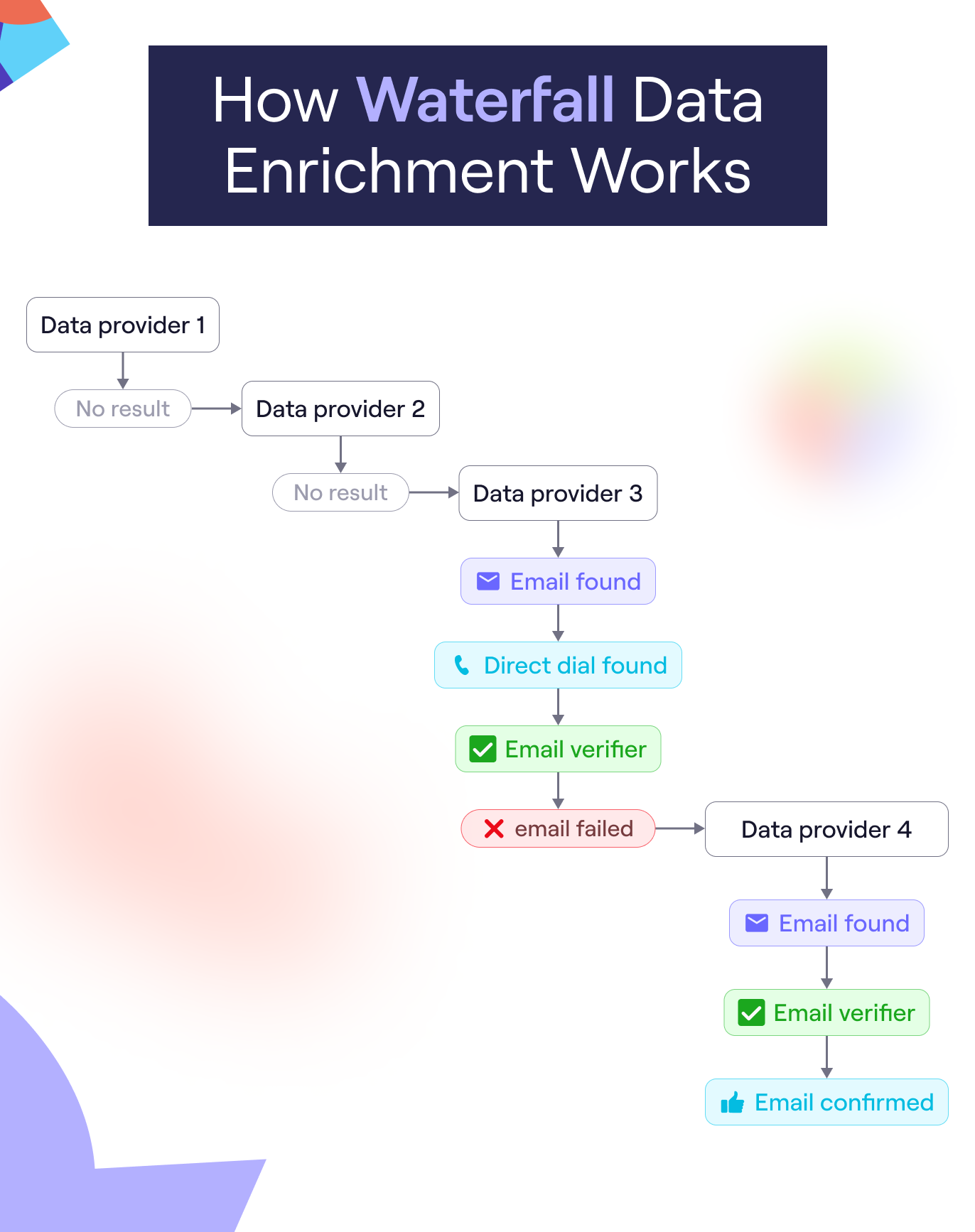 How Waterfall Data Enrichment Works

Data provider 1

No result

Data provider 2

No result

Data provider 3

Email found

Direct dial found

Email verifier

email failed

Data provider 4

Email found

Email verifier

Email confirmed