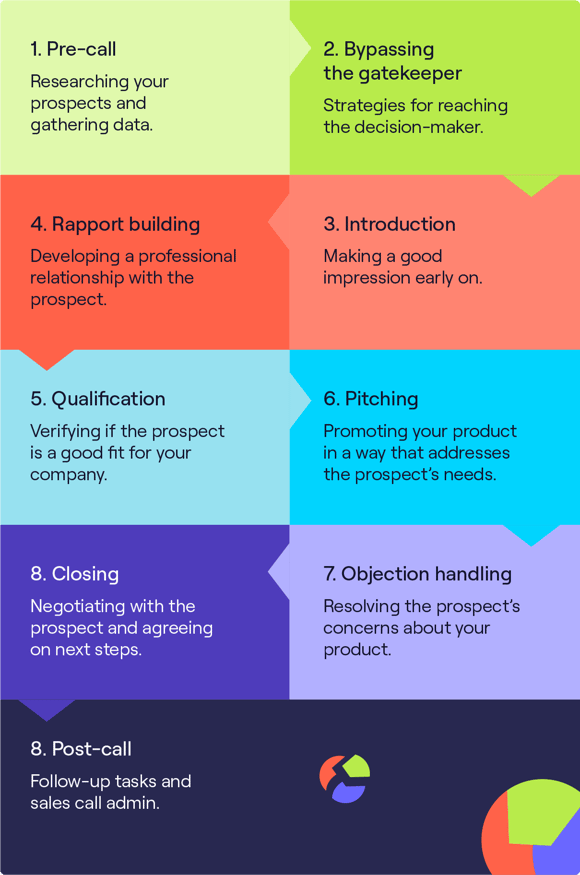 1. Pre-call

Researching your prospects and gathering data.

2. Bypassing the gatekeeper

Strategies for reaching the decision-maker.

3. Introduction

Making a good impression early on.

4. Rapport building

Developing a professional relationship with the prospect.

5. Qualification

Verifying if the prospect is a good fit for your company.

6. Pitching

Promoting your product in a way that addresses the prospect's needs.

7. Objection handling

Resolving the prospect's concerns about your product.

8. Closing

Negotiating with the prospect and agreeing on next steps.

8. Post-call

Follow-up tasks and sales call admin.