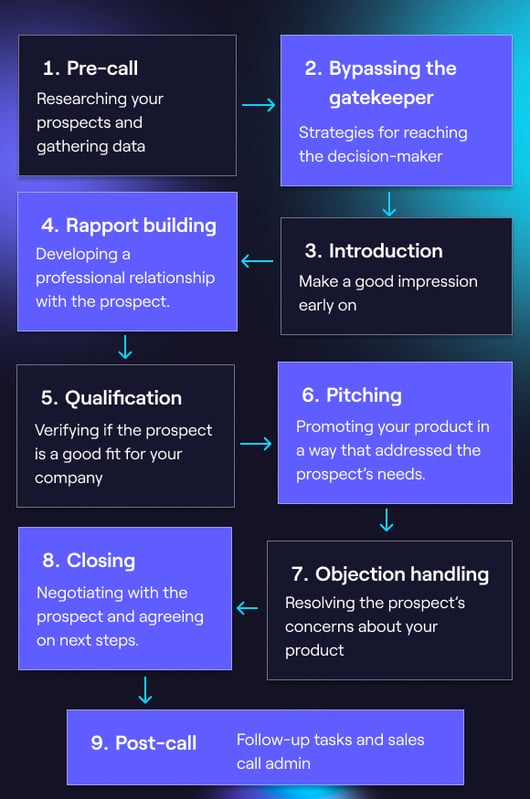 1. Pre-call
Researching your prospects and gathering data

2. Bypassing the gatekeeper
Strategies for reaching the decision-maker

3. Introduction
Make a good impression early on

4. Rapport building
Developing a professional relationship with the prospect.

5. Qualification
Verifying if the prospect is a good fit for your company

6. Pitching
Promoting your product in a way that addressed the prospect's needs.

7. Objection handling
Resolving the prospect's concerns about your product

8. Closing
Negotiating with the prospect and agreeing on next steps.

9. Post-call
Follow-up tasks and sales call admin