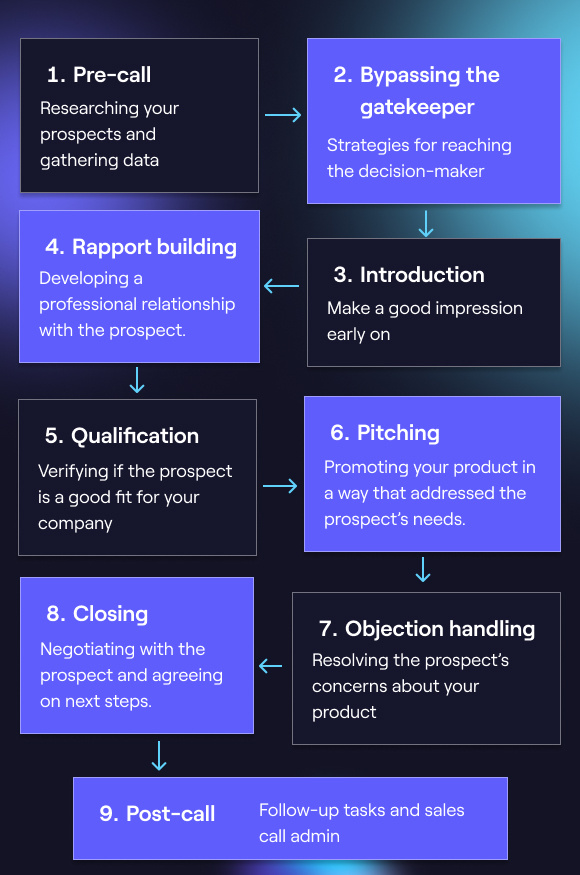 1. Pre-call
Researching your prospects and gathering data

2. Bypassing the gatekeeper
Strategies for reaching the decision-maker

3. Introduction
Make a good impression early on

4. Rapport building
Developing a professional relationship with the prospect.

5. Qualification
Verifying if the prospect is a good fit for your company

6. Pitching
Promoting your product in a way that addressed the prospect's needs.

7. Objection handling
Resolving the prospect's concerns about your product

8. Closing
Negotiating with the prospect and agreeing on next steps.

9. Post-call
Follow-up tasks and sales call admin