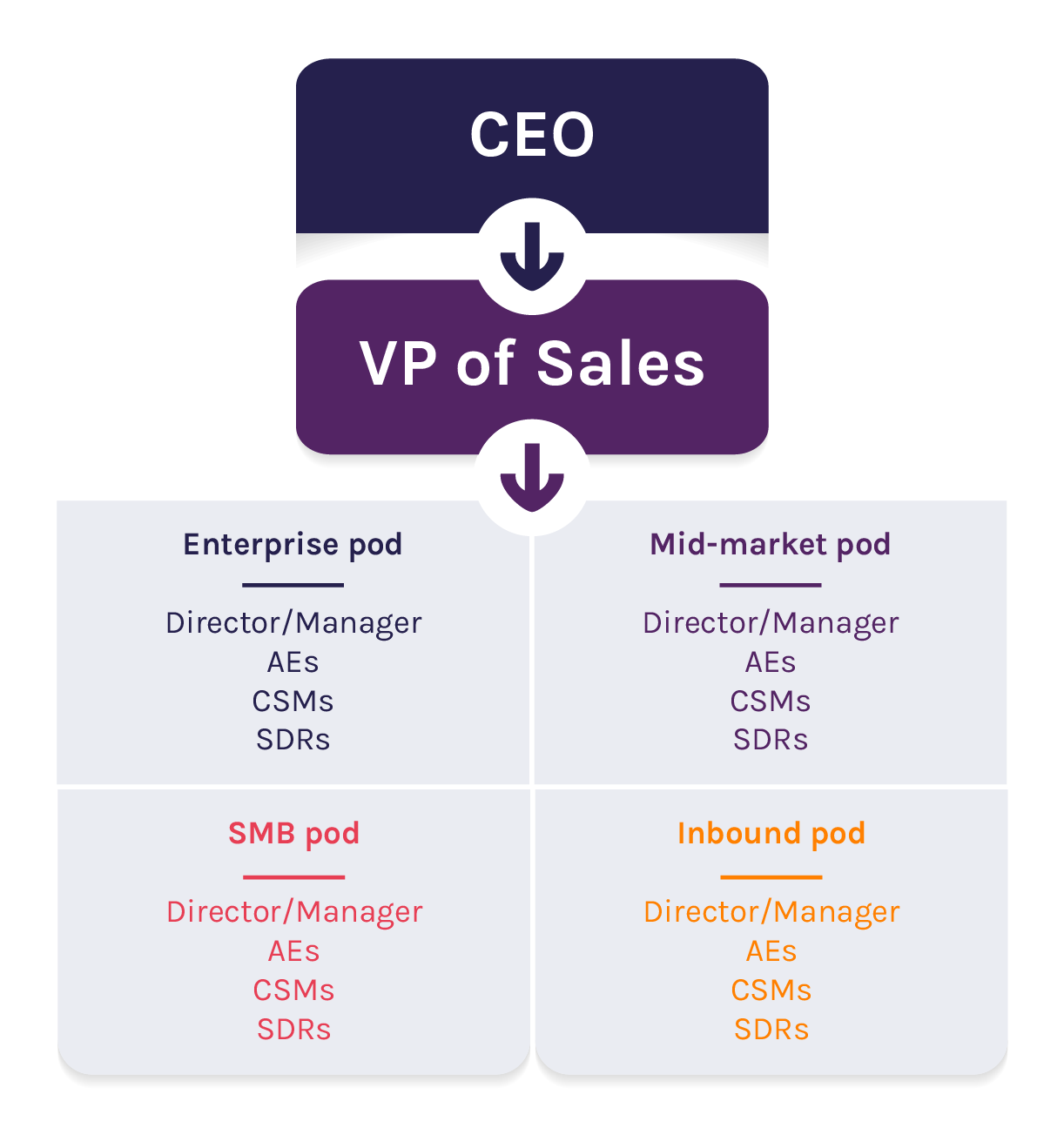 CEO

VP of Sales

Enterprise pod

Director/Manager
AEs
CSMs
SDRs

Mid-market pod

Director/Manager
AEs
CSMs
SDRs

SMB pod

Director/Manager
AEs
CSMs
SDRs

Inbound pod

Director/Manager
AEs
CSMs
SDRs