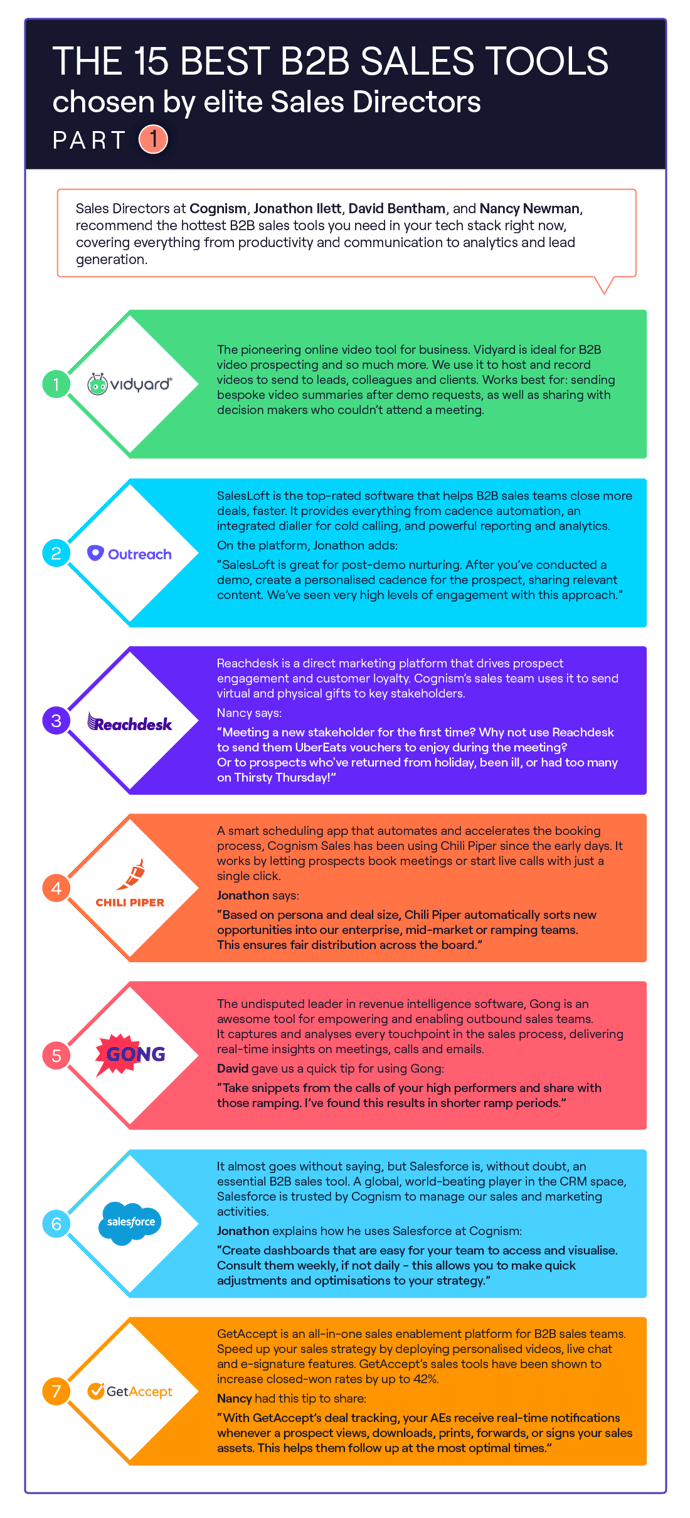 THE 15 BEST B2B SALES TOOLS
chosen by elite Sales Directors
PART 1

Sales Directors at Cognism, Jonathon Ilett, David Bentham, and Nancy Newman, recommend the hottest B2B sales tools you need in your tech stack right now, covering everything from productivity and communication to analytics and lead generation.

1 vidyard

The pioneering online video tool for business. Vidyard is ideal for B2B video prospecting and so much more. We use it to host and record videos to send to leads, colleagues and clients. Works best for: sending bespoke video summaries after demo requests, as well as sharing with decision makers who couldn't attend a meeting.

2 Outreach

SalesLoft is the top-rated software that helps B2B sales teams close more deals, faster. It provides everything from cadence automation, an integrated dialler for cold calling, and powerful reporting and analytics.

On the platform, Jonathon adds:

"SalesLoft is great for post-demo nurturing. After you've conducted a demo, create a personalised cadence for the prospect, sharing relevant content. We've seen very high levels of engagement with this approach."

3 Reachdesk

Reachdesk is a direct marketing platform that drives prospect engagement and customer loyalty. Cognism's sales team uses it to send virtual and physical gifts to key stakeholders.

Nancy says:

"Meeting a new stakeholder for the first time? Why not use Reachdesk to send them UberEats vouchers to enjoy during the meeting? Or to prospects who've returned from holiday, been ill, or had too many on Thirsty Thursday!"

4 CHILI PIPER

A smart scheduling app that automates and accelerates the booking process, Cognism Sales has been using Chili Piper since the early days. It works by letting prospects book meetings or start live calls with just a single click.

Jonathon says:

"Based on persona and deal size, Chili Piper automatically sorts new opportunities into our enterprise, mid-market or ramping teams. This ensures fair distribution across the board."

5 GONG

The undisputed leader in revenue intelligence software, Gong is an awesome tool for empowering and enabling outbound sales teams. It captures and analyses every touchpoint in the sales process, delivering real-time insights on meetings, calls and emails.

David gave us a quick tip for using Gong:

"Take snippets from the calls of your high performers and share with those ramping. I've found this results in shorter ramp periods."

6 salesforce

It almost goes without saying, but Salesforce is, without doubt, an essential B2B sales tool. A global, world-beating player in the CRM space, Salesforce is trusted by Cognism to manage our sales and marketing activities.

Jonathon explains how he uses Salesforce at Cognism:

"Create dashboards that are easy for your team to access and visualise. Consult them weekly, if not daily - this allows you to make quick adjustments and optimisations to your strategy."

7 GetAccept

GetAccept is an all-in-one sales enablement platform for B2B sales teams. Speed up your sales strategy by deploying personalised videos, live chat and e-signature features. GetAccept's sales tools have been shown to increase closed-won rates by up to 42%.

Nancy had this tip to share:

"With GetAccept's deal tracking, your AEs receive real-time notifications whenever a prospect views, downloads, prints, forwards, or signs your sales assets. This helps them follow up at the most optimal times."