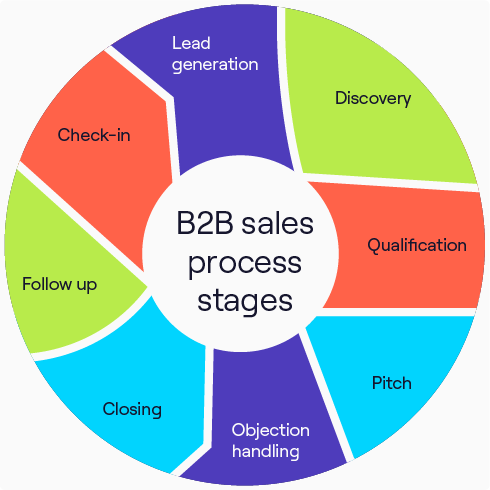 B2B sales process stages

Lead generation

Discovery

Qualification

Pitch

Objection handling

Closing

Follow up

Check-in