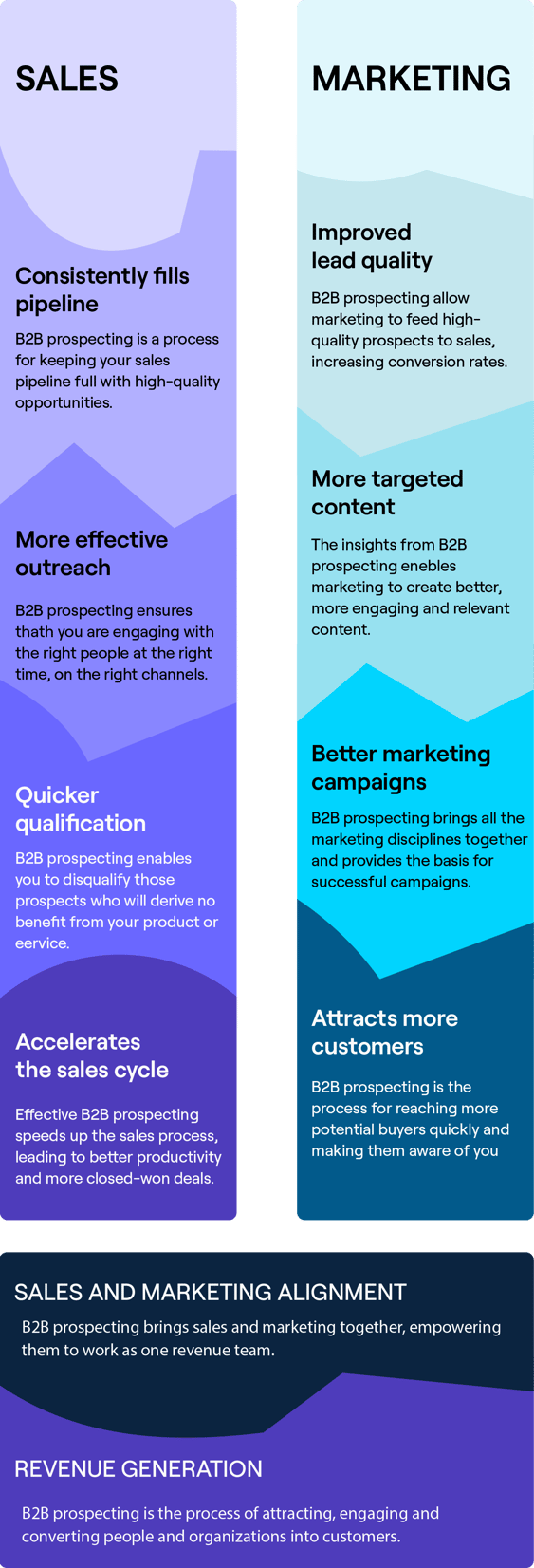 SALES

Consistently fills pipeline

B2B prospecting is a process for keeping your sales pipeline full with high-quality opportunities.

More effective outreach

B2B prospecting ensures thath you are engaging with the right people at the right time, on the right channels.

Quicker qualification

B2B prospecting enables you to disqualify those prospects who will derive no benefit from your product or eervice.

Accelerates the sales cycle

Effective B2B prospecting speeds up the sales process, leading to better productivity and more closed-won deals.

MARKETING

Improved lead quality

B2B prospecting allow marketing to feed high-quality prospects to sales, increasing conversion rates.

More targeted content

The insights from B2B prospecting enebles marketing to create better, more engaging and relevant content.

Better marketing campaigns

B2B prospecting brings all the marketing disciplines together and provides the basis for successful campaigns.

Attracts more customers

B2B prospecting is the process for reaching more potential buyers quickly and making them aware of you

SALES AND MARKETING ALIGNMENT

B2B prospecting brings sales and marketing together, empowering them to work as one revenue team.

REVENUE GENERATION

B2B prospecting is the process of attracting, engaging and converting people and organizations into customers.