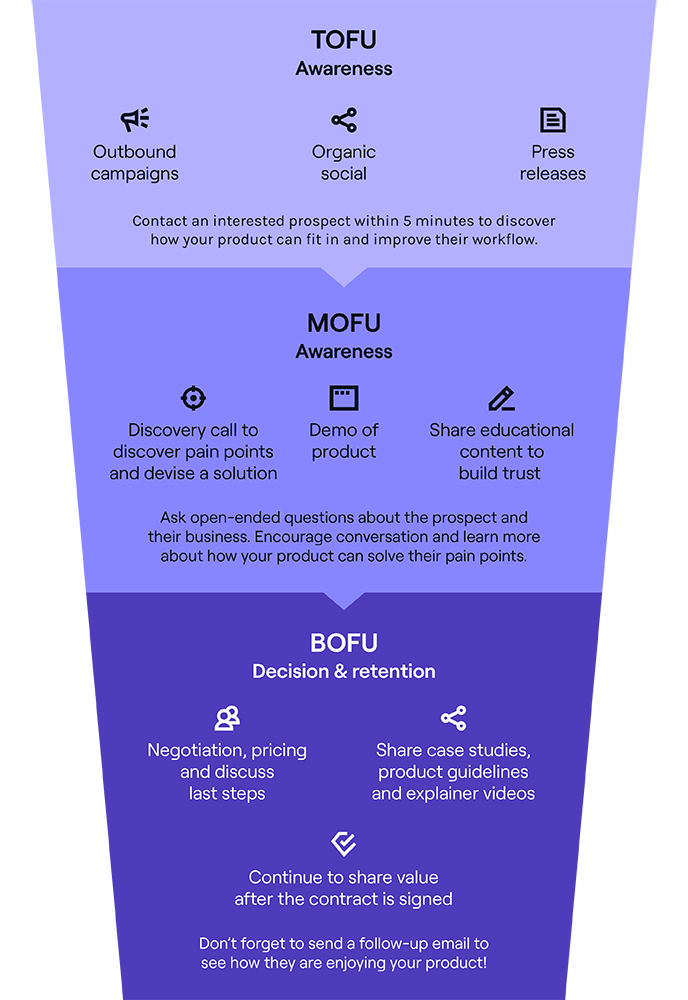 TOFU
Awareness

Outbound campaigns

Organic social

Press releases

Contact an interested prospect within 5 minutes to discover how your product can fit in and improve their workflow.

MOFU
Awareness

Discovery call to discover pain points and devise a solution

Demo of product

Share educational content to build trust

Ask open-ended questions about the prospect and their business. Encourage conversation and learn more about how your product can solve their pain points.

BOFU
Decision & retention

Negotiation, pricing and discuss last steps

Share case studies, product guidelines and explainer videos

Continue to share value after the contract is signed

Don't forget to send a follow-up email to see how they are enjoying your product!