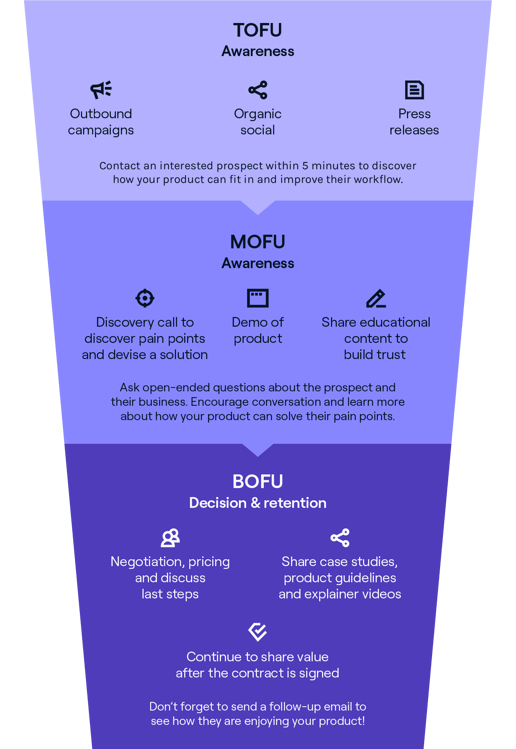 TOFU
Awareness

Outbound campaigns

Organic social

Press releases

Contact an interested prospect within 5 minutes to discover how your product can fit in and improve their workflow.

MOFU
Awareness

Discovery call to discover pain points and devise a solution

Demo of product

Share educational content to build trust

Ask open-ended questions about the prospect and their business. Encourage conversation and learn more about how your product can solve their pain points.

BOFU
Decision & retention

Negotiation, pricing and discuss last steps

Share case studies, product guidelines and explainer videos

Continue to share value after the contract is signed

Don't forget to send a follow-up email to see how they are enjoying your product!