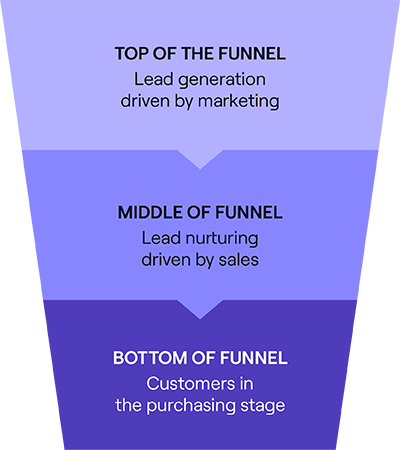 TOP OF THE FUNNEL
Lead generation driven by marketing

MIDDLE OF FUNNEL
Lead nurturing driven by sales

BOTTOM OF FUNNEL
Customers in the purchasing stage