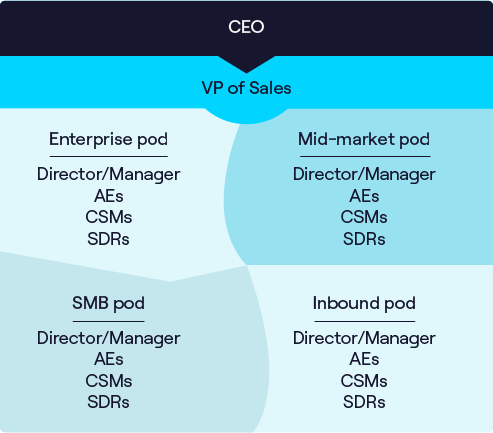 CEO

VP of Sales

Enterprise pod

Director/Manager
AEs
CSMs
SDRs

Mid-market pod

Director/Manager
AEs
CSMs
SDRs

SMB pod

Director/Manager
AEs
CSMs
SDRs

Inbound pod

Director/Manager
AEs
CSMs
SDRs