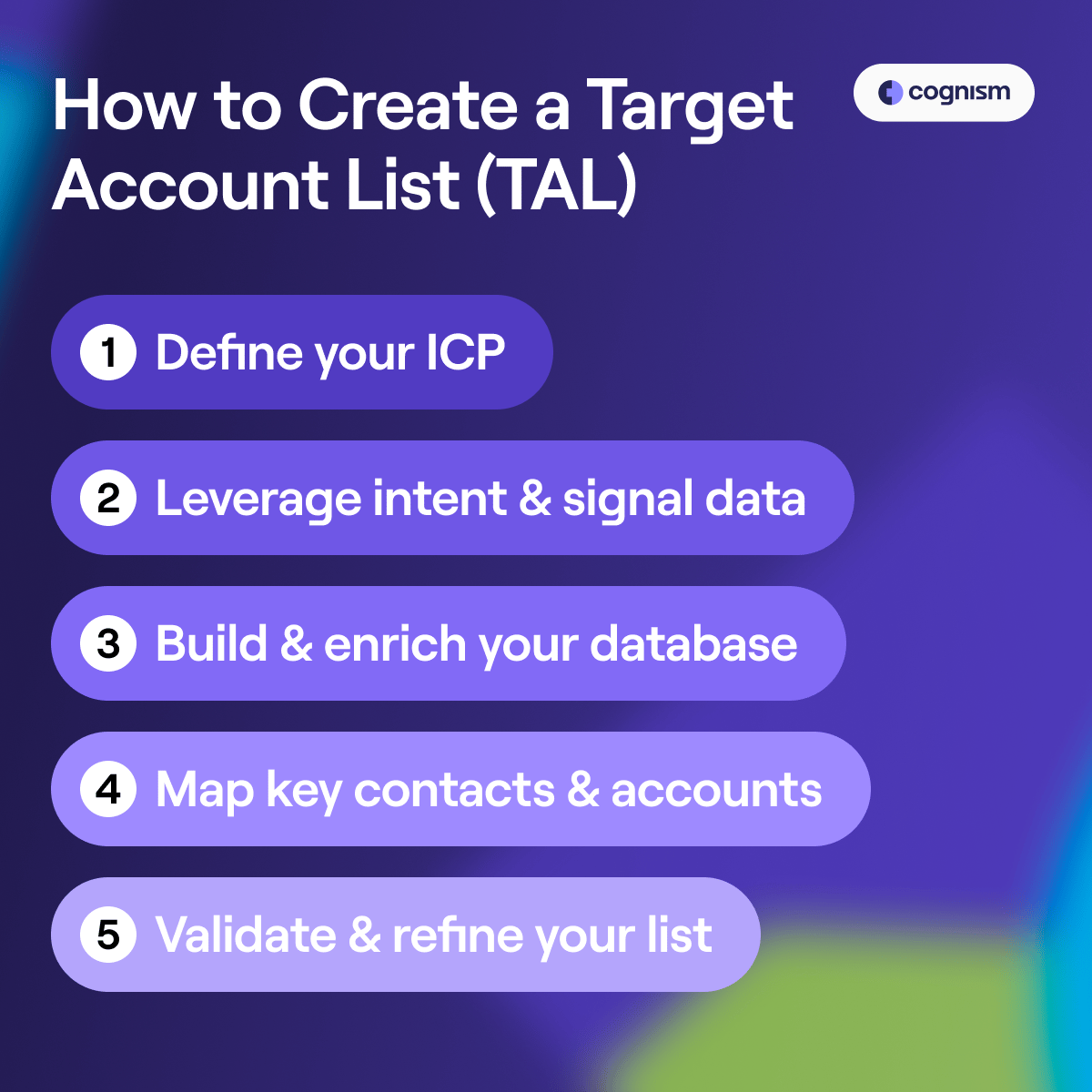 How to Create a Target Account List (TAL)

cognism

1 Define your ICP

2 Leverage intent & signal data

3 Build & enrich your database

4 Map key contacts & accounts

5 Validate & refine your list