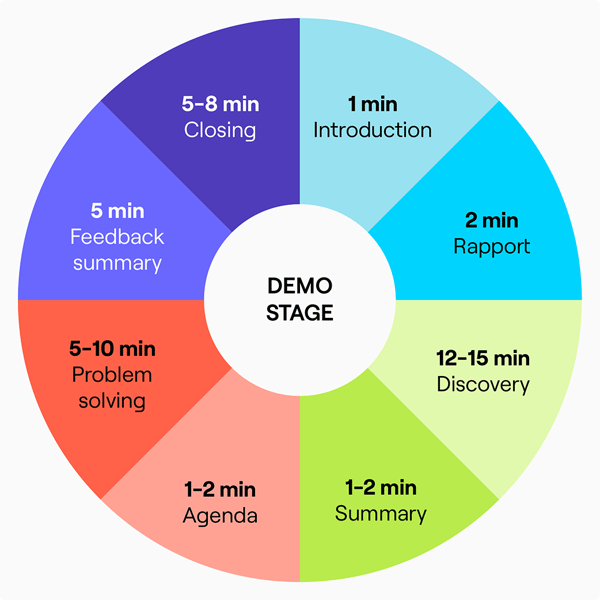 DEMO STAGE

1 min
Introduction

2 min
Rapport

12–15 min
Discovery

1–2 min
Summary

1–2 min
Agenda

5–10 min
Problem solving

5 min
Feedback summary

5–8 min
Closing