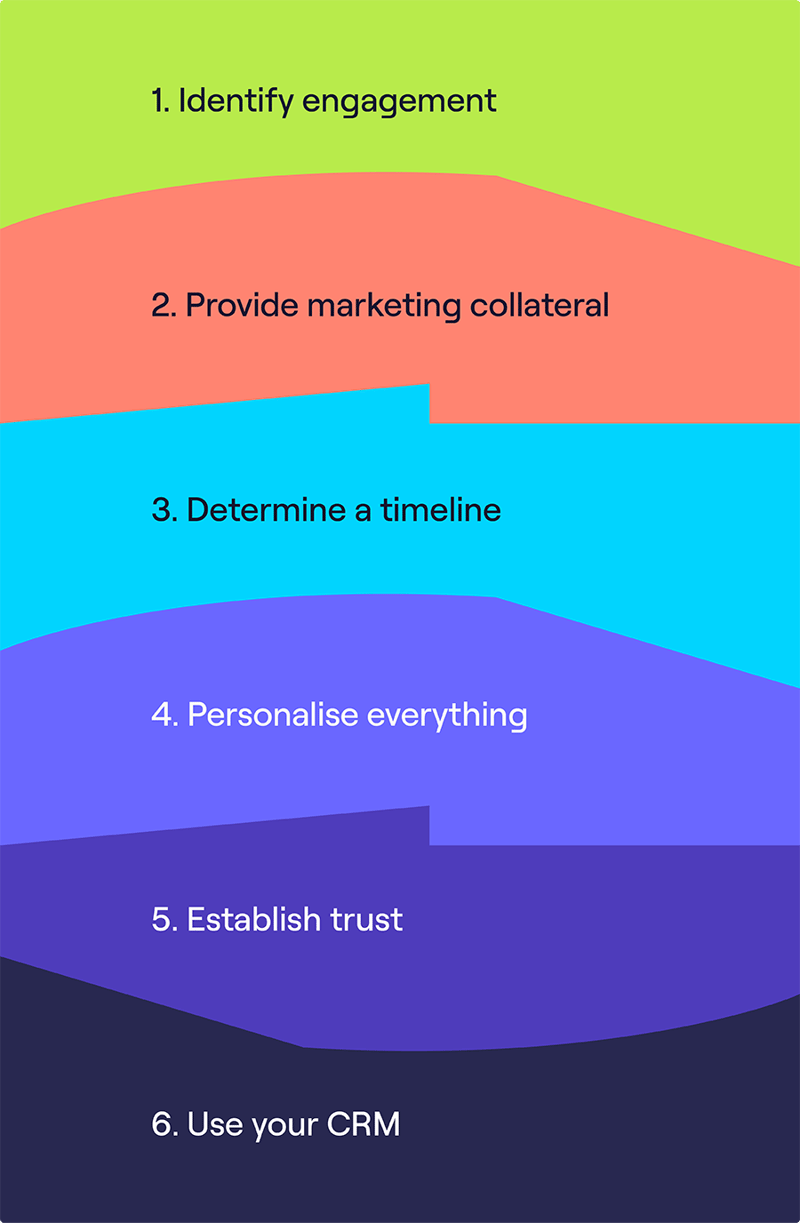 1. Identify engagement

2. Provide marketing collateral

3. Determine a timeline

4. Personalise everything

5. Establish trust

6. Use your CRM