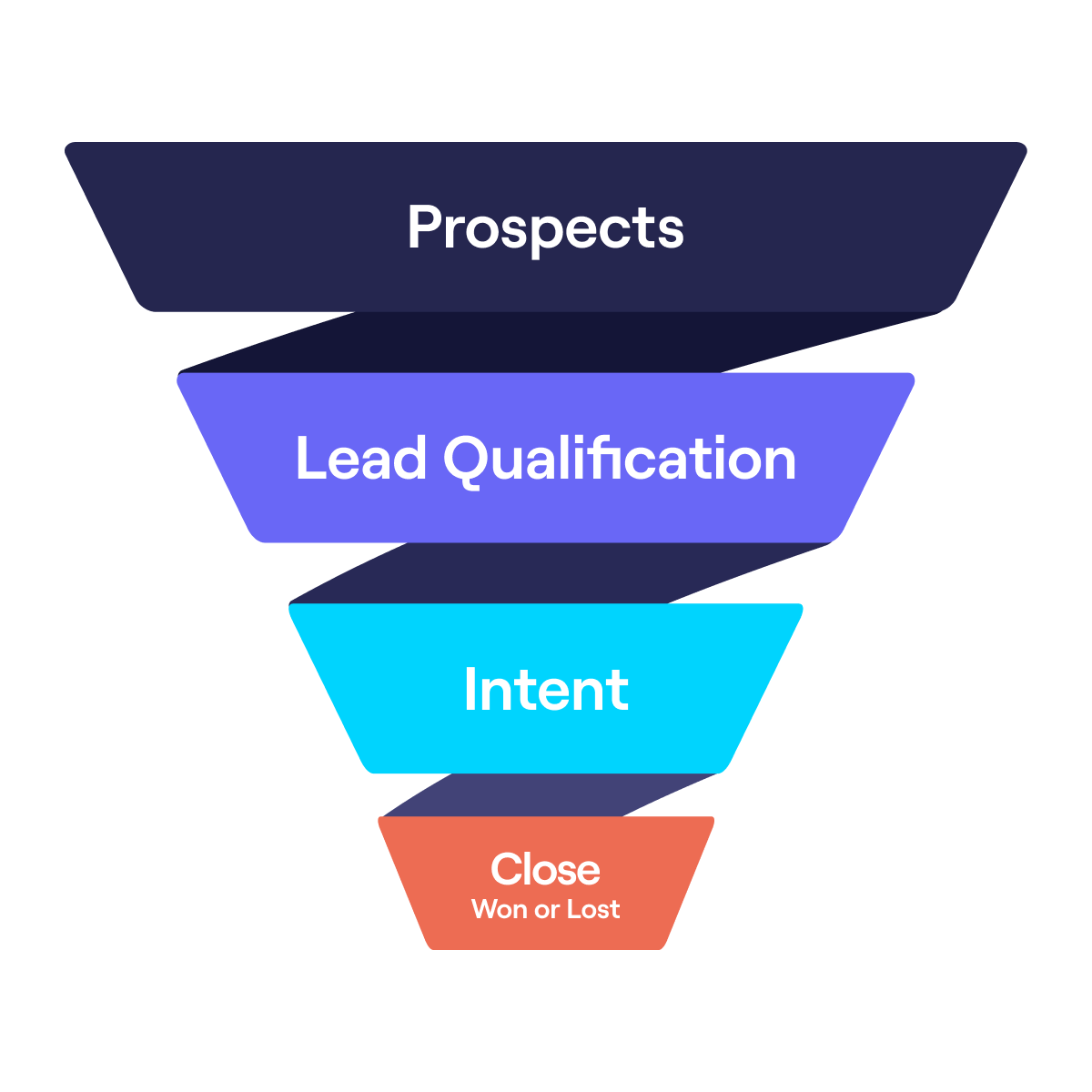 Prospects

Lead Qualification

Intent

Close
Won or Lost