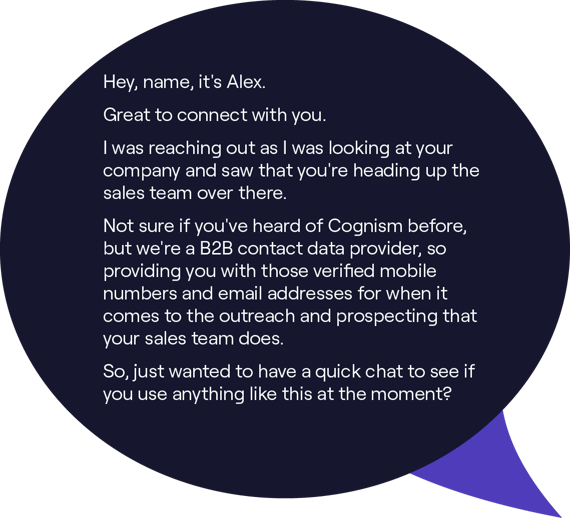 Hey, name, it's Alex.

Great to connect with you.

I was reaching out as I was looking at your company and saw that you're heading up the sales team over there.

Not sure if you've heard of Cognism before, but we're a B2B contact data provider, so providing you with those verified mobile numbers and email addresses for when it comes to the outreach and prospecting that your sales team does.

So, just wanted to have a quick chat to see if you use anything like this at the moment?