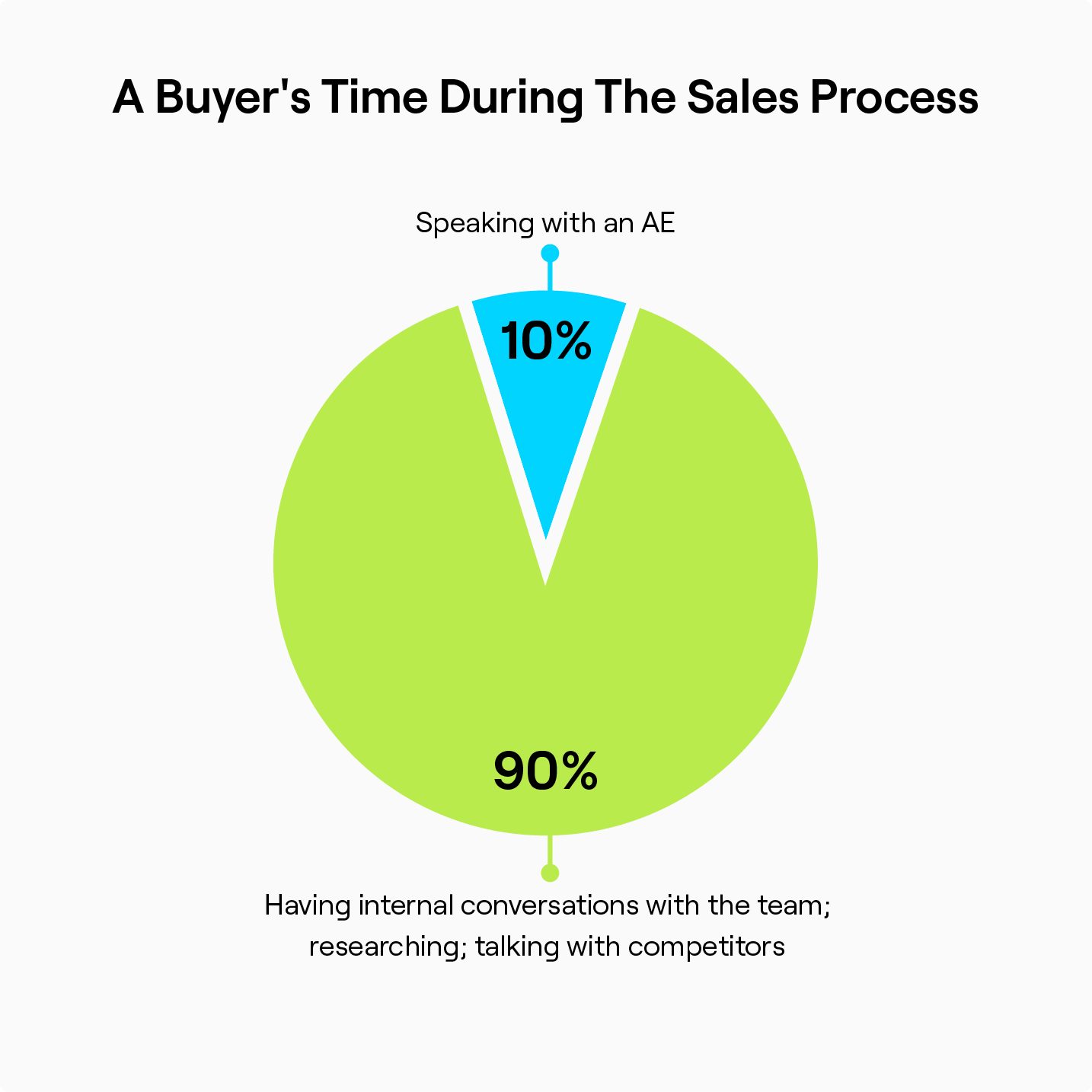 A Buyer's Time During The Sales Process

Speaking with an AE

10%

90%

Having internal conversations with the team; researching; talking with competitors