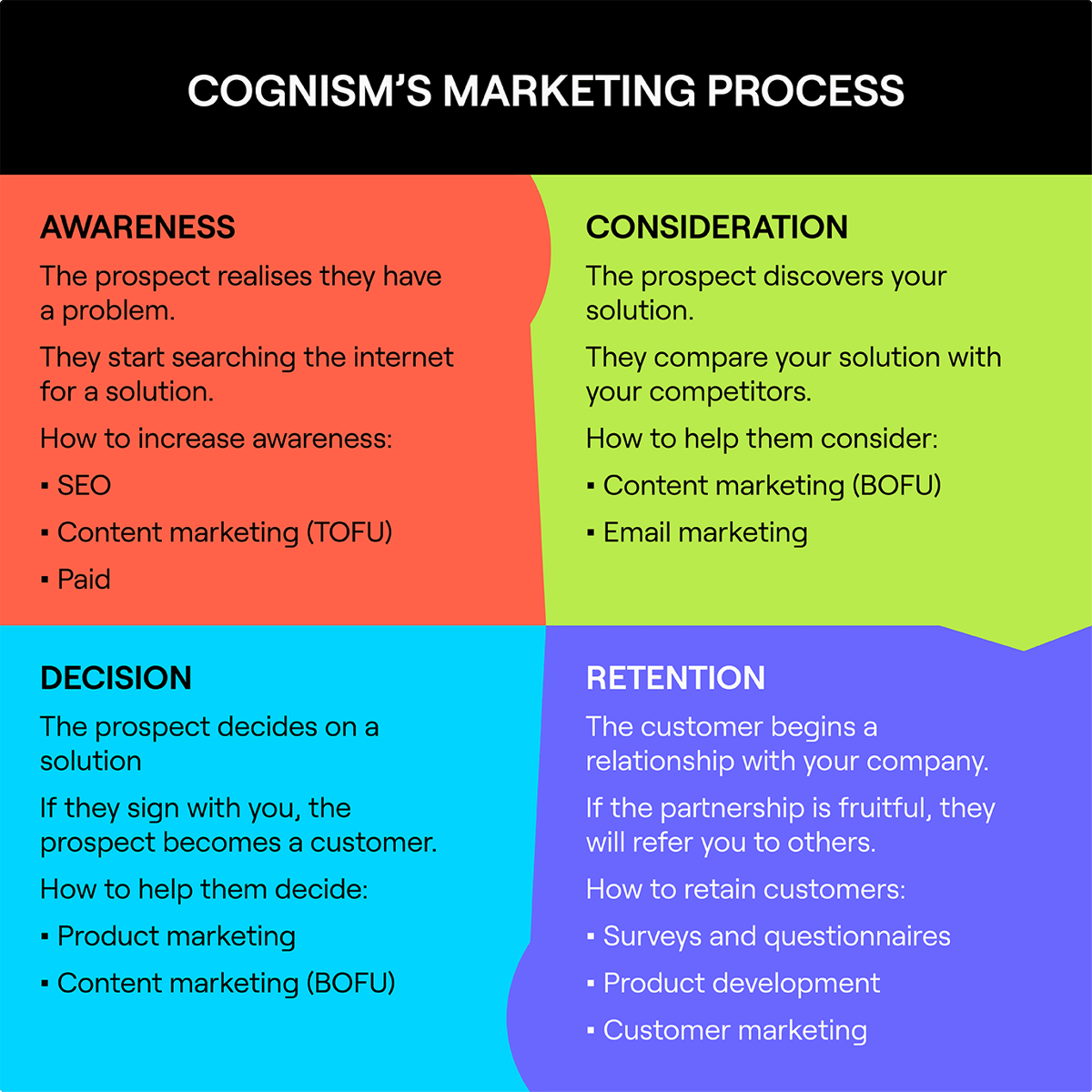 COGNISM'S MARKETING PROCESS

AWARENESS

The prospect realises they have a problem.

They start searching the internet for a solution.

How to increase awareness:

▪ SEO

▪ Content marketing (TOFU)

▪ Paid

CONSIDERATION

The prospect discovers your solution.

They compare your solution with your competitors.

How to help them consider:

▪ Content marketing (BOFU)

▪ Email marketing

DECISION

The prospect decides on a solution

If they sign with you, the prospect becomes a customer.

How to help them decide:

▪ Product marketing

▪ Content marketing (BOFU)

RETENTION

The customer begins a relationship with your company.

If the partnership is fruitful, they will refer you to others.

How to retain customers:

▪ Surveys and questionnaires

▪ Product development

▪ Customer marketing