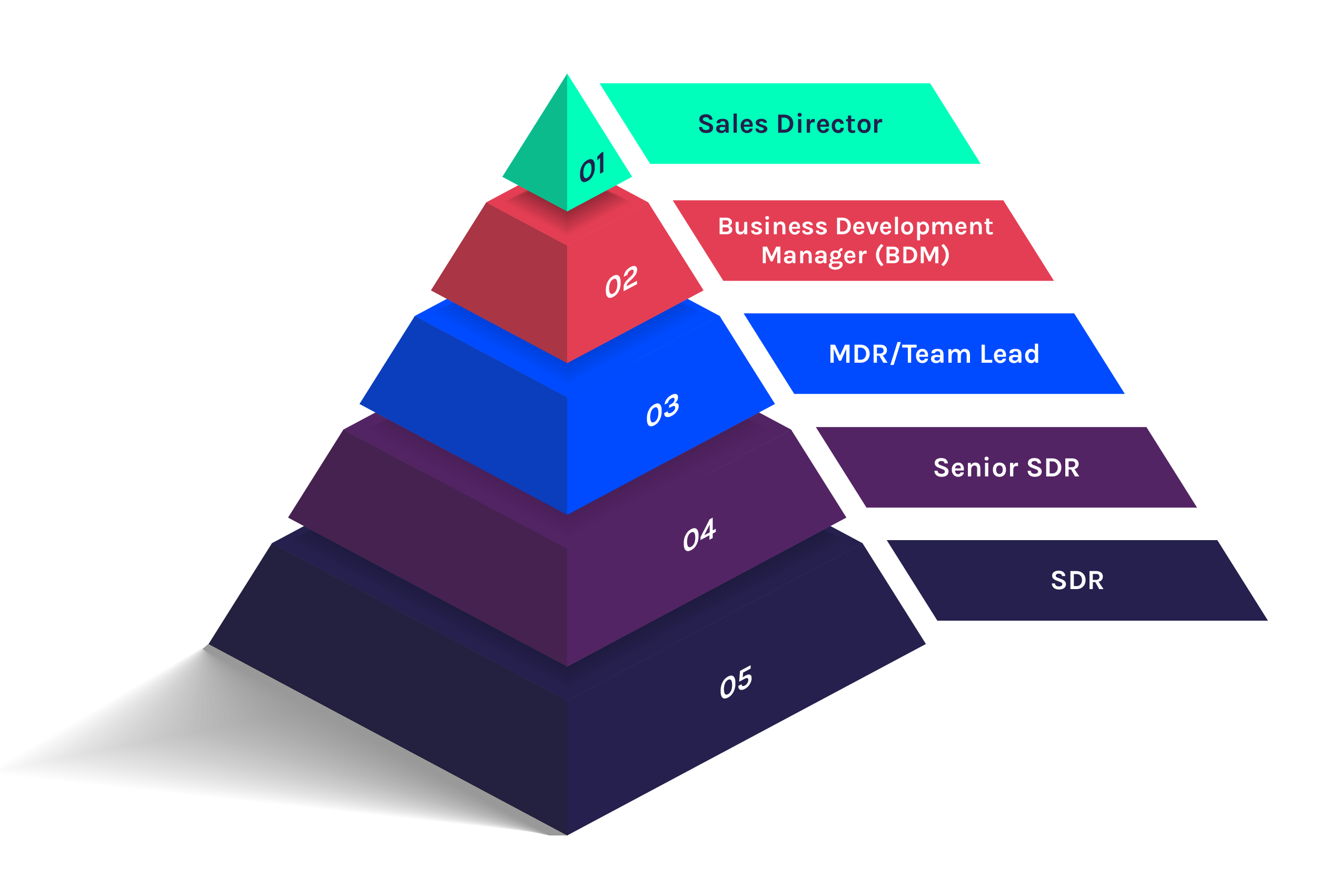 01
Sales Director

02
Business Development Manager (BDM)

03
MDR/Team Lead

04
Senior SDR

05
SDR