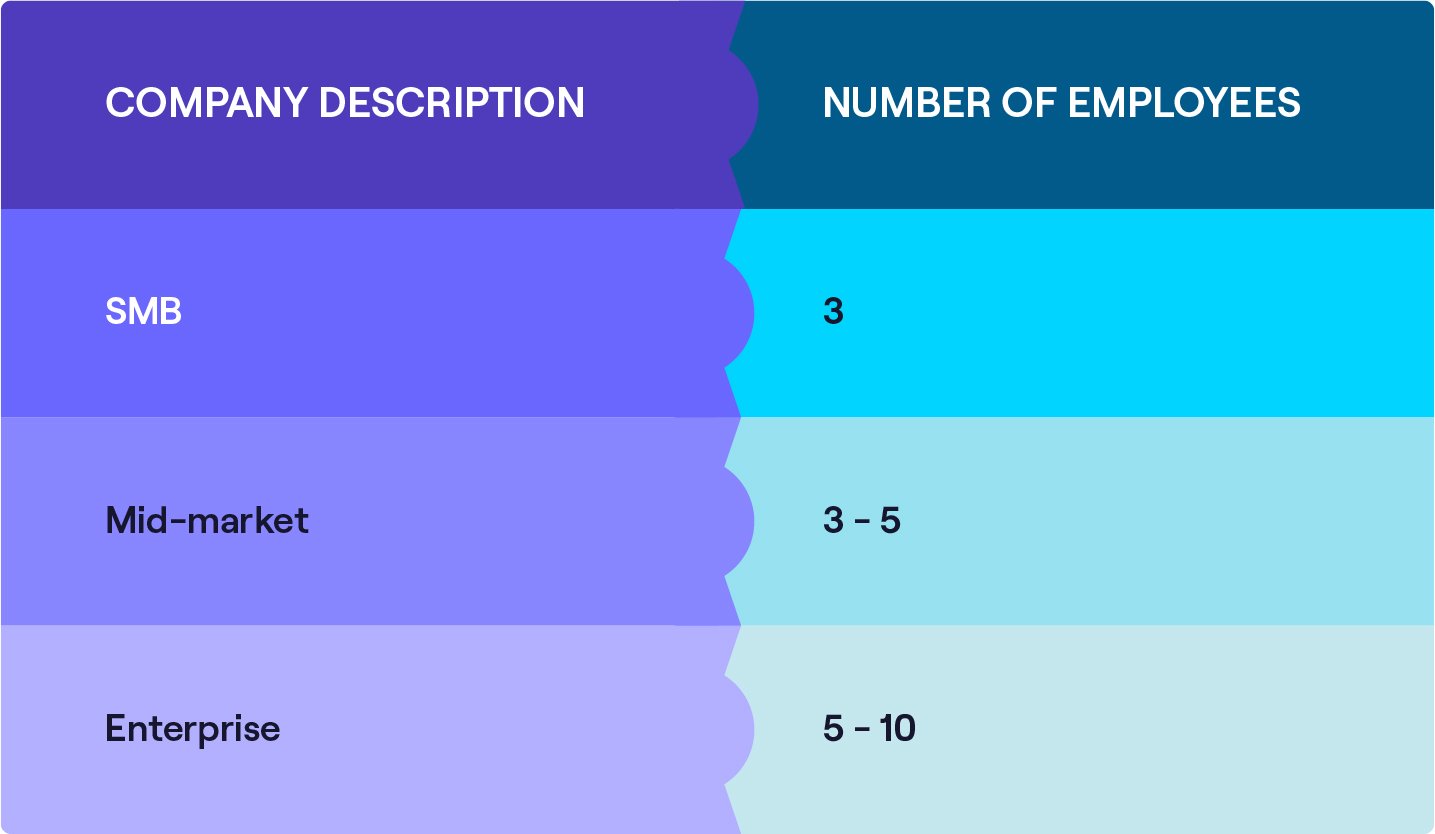 | COMPANY DESCRIPTION | NUMBER OF EMPLOYEES |
|---|---|
| SMB | 3 |
| Mid-market | 3 - 5 |
| Enterprise | 5 - 10 |