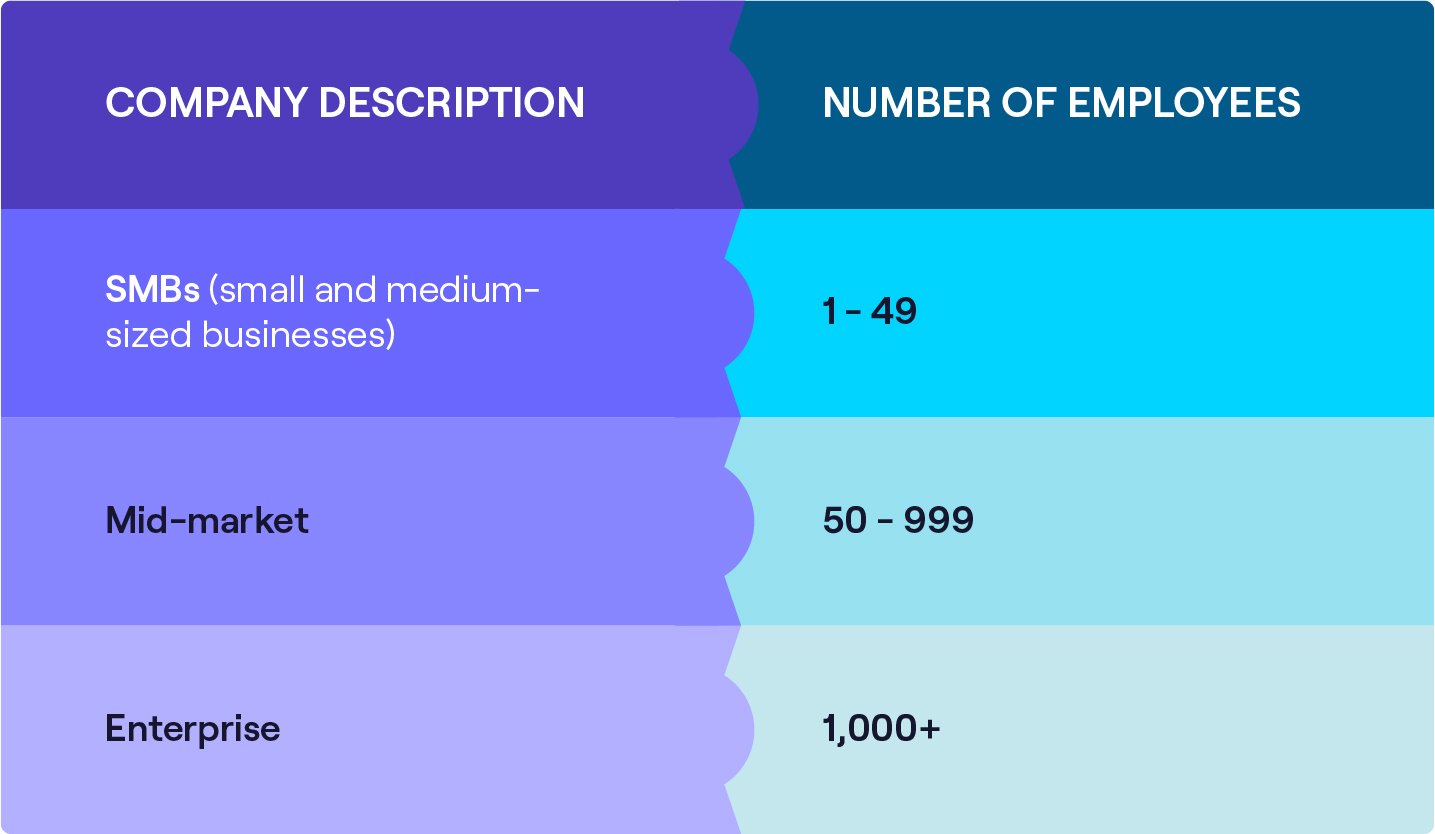 | COMPANY DESCRIPTION | NUMBER OF EMPLOYEES |
|---|---|
| SMBs (small and medium-sized businesses) | 1 - 49 |
| Mid-market | 50 - 999 |
| Enterprise | 1,000+ |