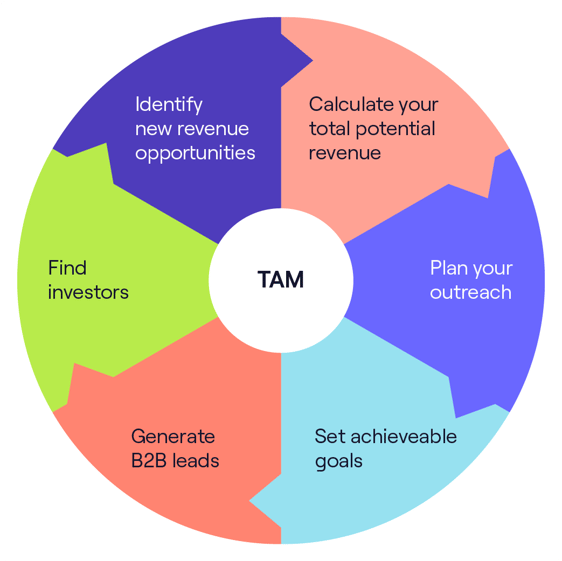 TAM

Calculate your total potential revenue

Plan your outreach

Set achieveable goals

Generate B2B leads

Find investors

Identify new revenue opportunities