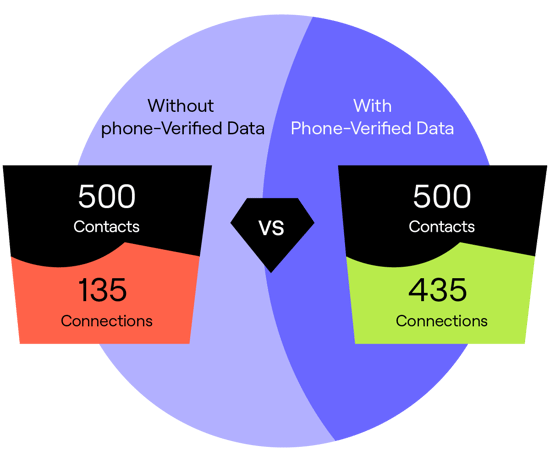 Without phone-Verified Data

500
Contacts

135
Connections

VS

With Phone-Verified Data

500
Contacts

435
Connections