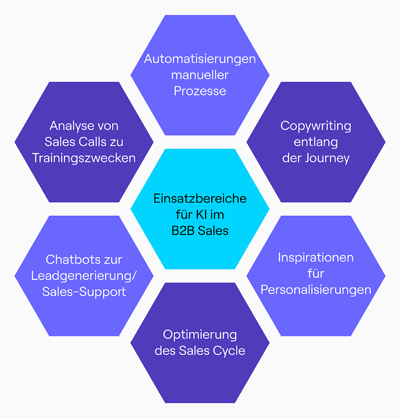 Automatisierungen manueller Prozesse

Analyse von Sales Calls zu Trainingszwecken

Copywriting entlang der Journey

Einsatzbereiche für KI im B2B Sales

Chatbots zur Leadgenerierung/ Sales-Support

Inspirationen für Personalisierungen

Optimierung des Sales Cycle