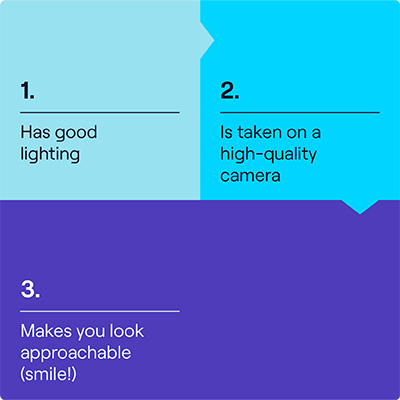 1.

Has good lighting

2.

Is taken on a high-quality camera

3.

Makes you look approachable (smile!)