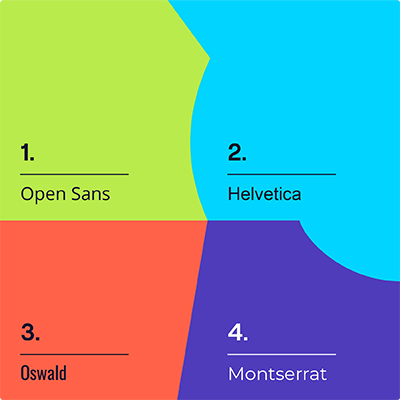 1.

Open Sans

2.

Helvetica

3.

Oswald

4.

Montserrat