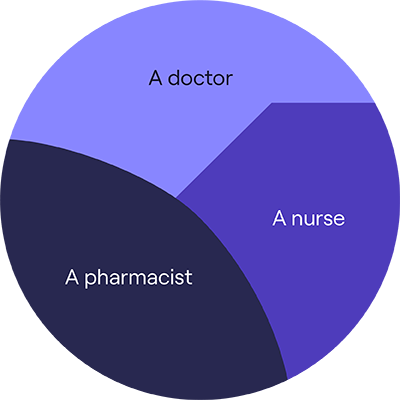 A doctor

A nurse

A pharmacist