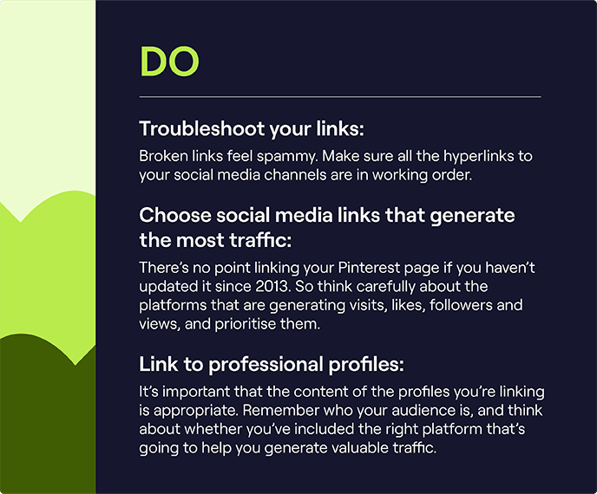 DO

Troubleshoot your links:

Broken links feel spammy. Make sure all the hyperlinks to your social media channels are in working order.

Choose social media links that generate the most traffic:

There's no point linking your Pinterest page if you haven't updated it since 2013. So think carefully about the platforms that are generating visits, likes, followers and views, and prioritise them.

Link to professional profiles:

It's important that the content of the profiles you're linking is appropriate. Remember who your audience is, and think about whether you've included the right platform that's going to help you generate valuable traffic.