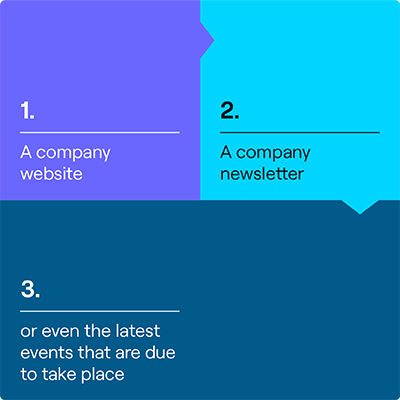 1.

A company website

2.

A company newsletter

3.

or even the latest events that are due to take place