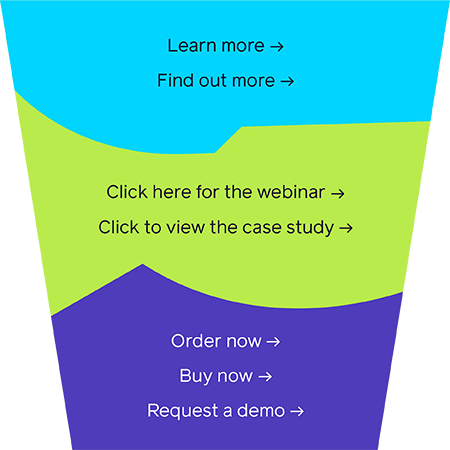 Learn more →

Find out more →

Click here for the webinar →

Click to view the case study →

Order now →

Buy now →

Request a demo →