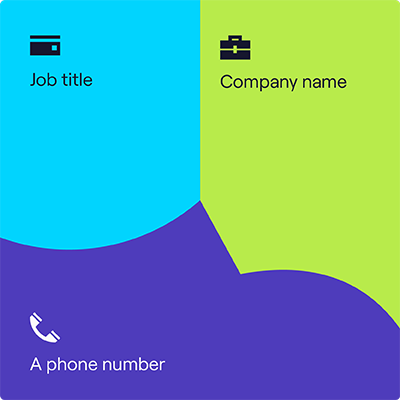 Job title

Company name

A phone number