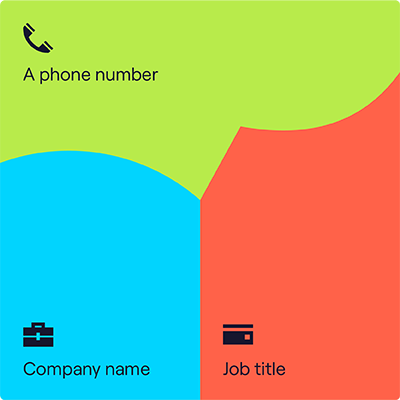 A phone number

Company name

Job title