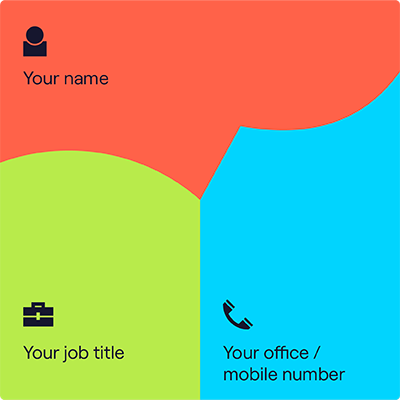 Your name

Your job title

Your office / mobile number