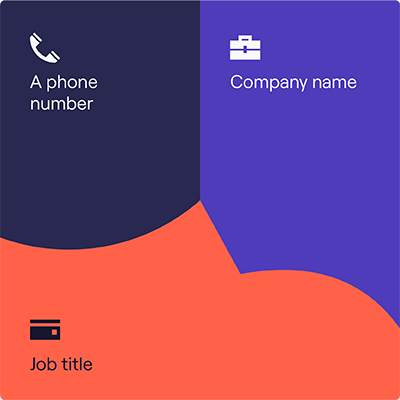 A phone number

Company name

Job title