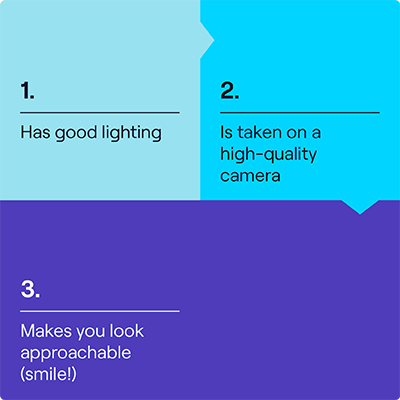 1.

Has good lighting

2.

Is taken on a high-quality camera

3.

Makes you look approachable (smile!)