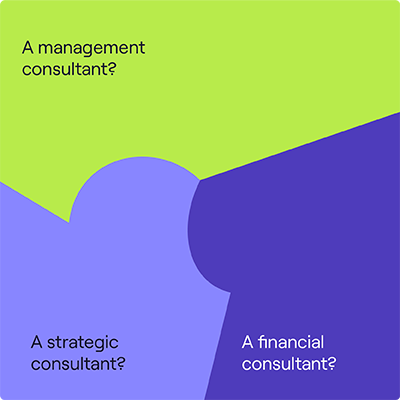 A management consultant?

A strategic consultant?

A financial consultant?