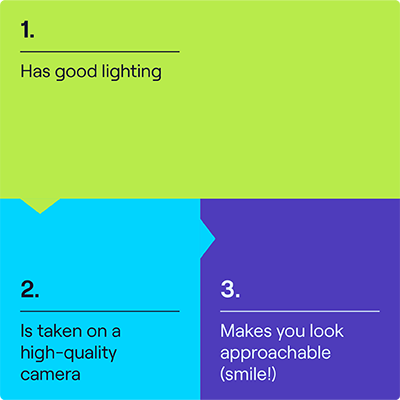 1.

Has good lighting

2.

Is taken on a high-quality camera

3.

Makes you look approachable (smile!)